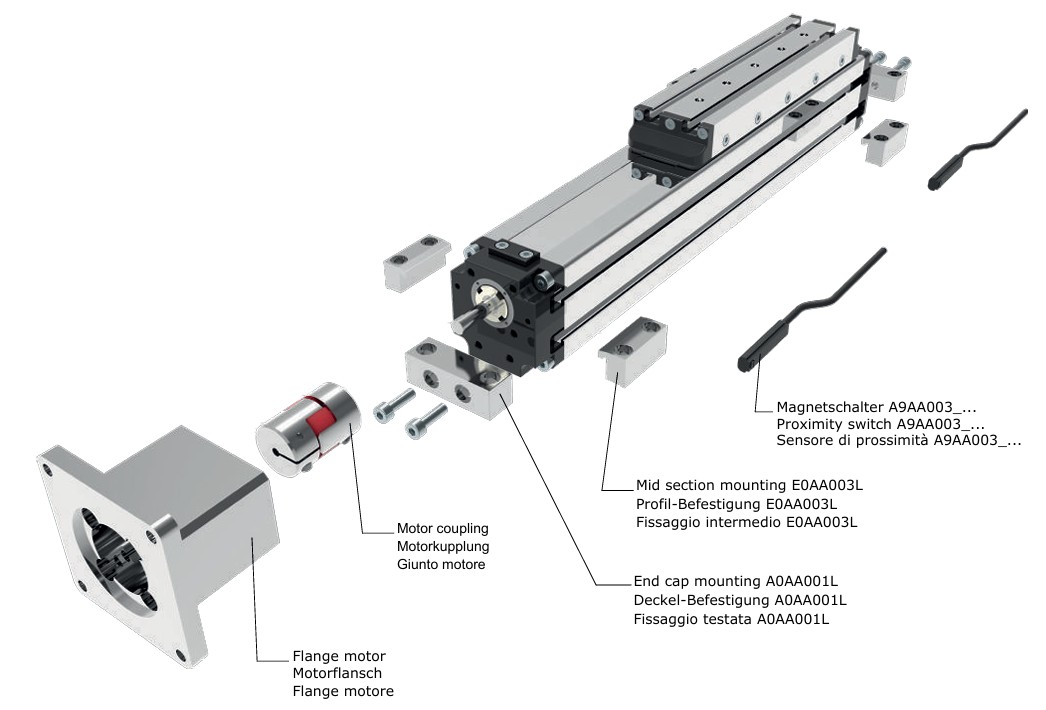 Magnetschalter A9AA003_...
Proximity switch A9AA003_...
Sensore di prossimità A9AA003_...

Mid section mounting E0AA003L
Profil-Befestigung E0AA003L
Fissaggio intermedio E0AA003L

Motor coupling
Motorkupplung
Giunto motore

End cap mounting A0AA001L
Deckel-Befestigung A0AA001L
Fissaggio testata A0AA001L

Flange motor
Motorflansch
Flange motore