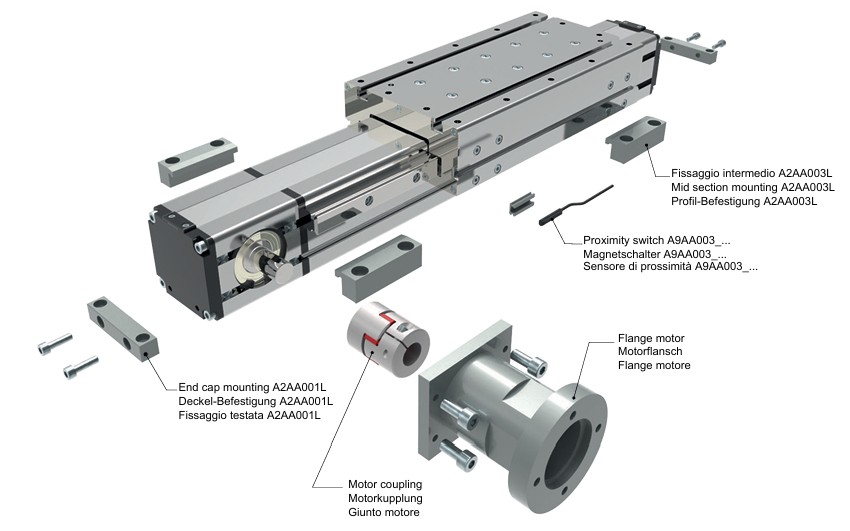 Fissaggio intermedio A2AA003L
Mid section mounting A2AA003L
Profil-Befestigung A2AA003L

Proximity switch A9AA003_...
Magnetschalter A9AA003_...
Sensore di prossimità A9AA003_...

Flange motor
Motorflansch
Flange motore

End cap mounting A2AA001L
Deckel-Befestigung A2AA001L
Fissaggio testata A2AA001L

Motor coupling
Motorkupplung
Giunto motore