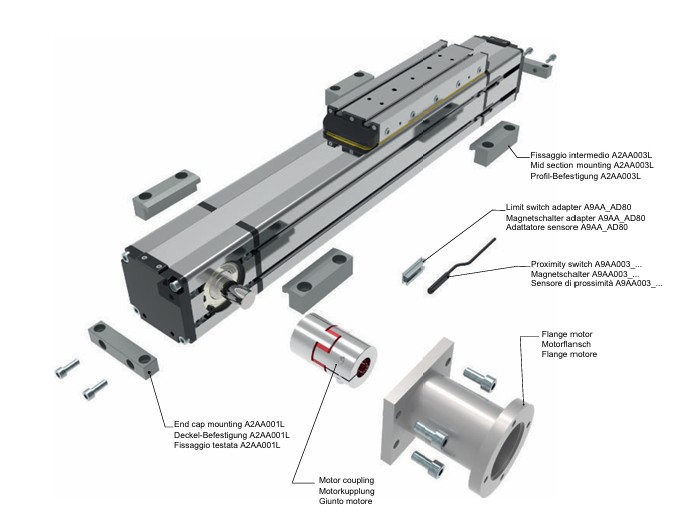 Fissaggio intermedio A2AA003L
Mid section mounting A2AA003L
Profil-Befestigung A2AA003L

Limit switch adapter A9AA_AD80
Magnetschalter adapter A9AA_AD80
Adattatore sensore A9AA_AD80

Proximity switch A9AA003_...
Magnetschalter A9AA003_...
Sensore di prossimità A9AA003_...

Flange motor
Motorflansch
Flange motore

End cap mounting A2AA001L
Deckel-Befestigung A2AA001L
Fissaggio testata A2AA001L

Motor coupling
Motorkupplung
Giunto motore