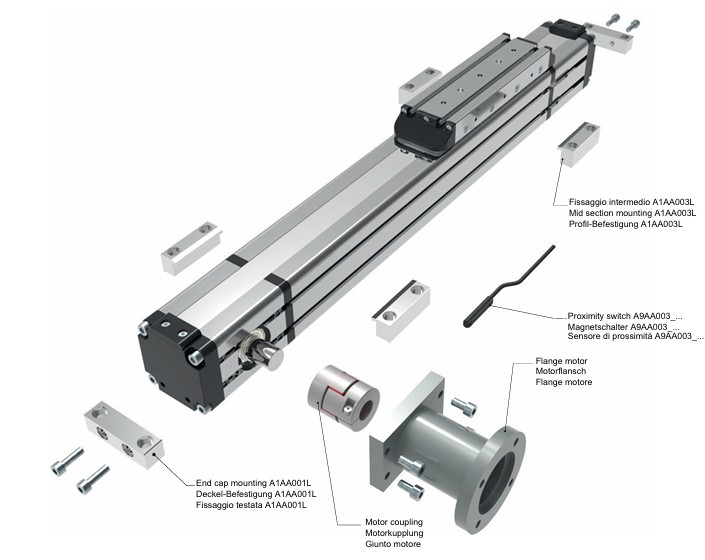 Fissaggio intermedio A1AA003L
Mid section mounting A1AA003L
Profil-Befestigung A1AA003L

Proximity switch A9AA003_...
Magnetschalter A9AA003_...
Sensore di prossimità A9AA003_...

Flange motor
Motorflansch
Flange motore

End cap mounting A1AA001L
Deckel-Befestigung A1AA001L
Fissaggio testata A1AA001L

Motor coupling
Motorkupplung
Giunto motore